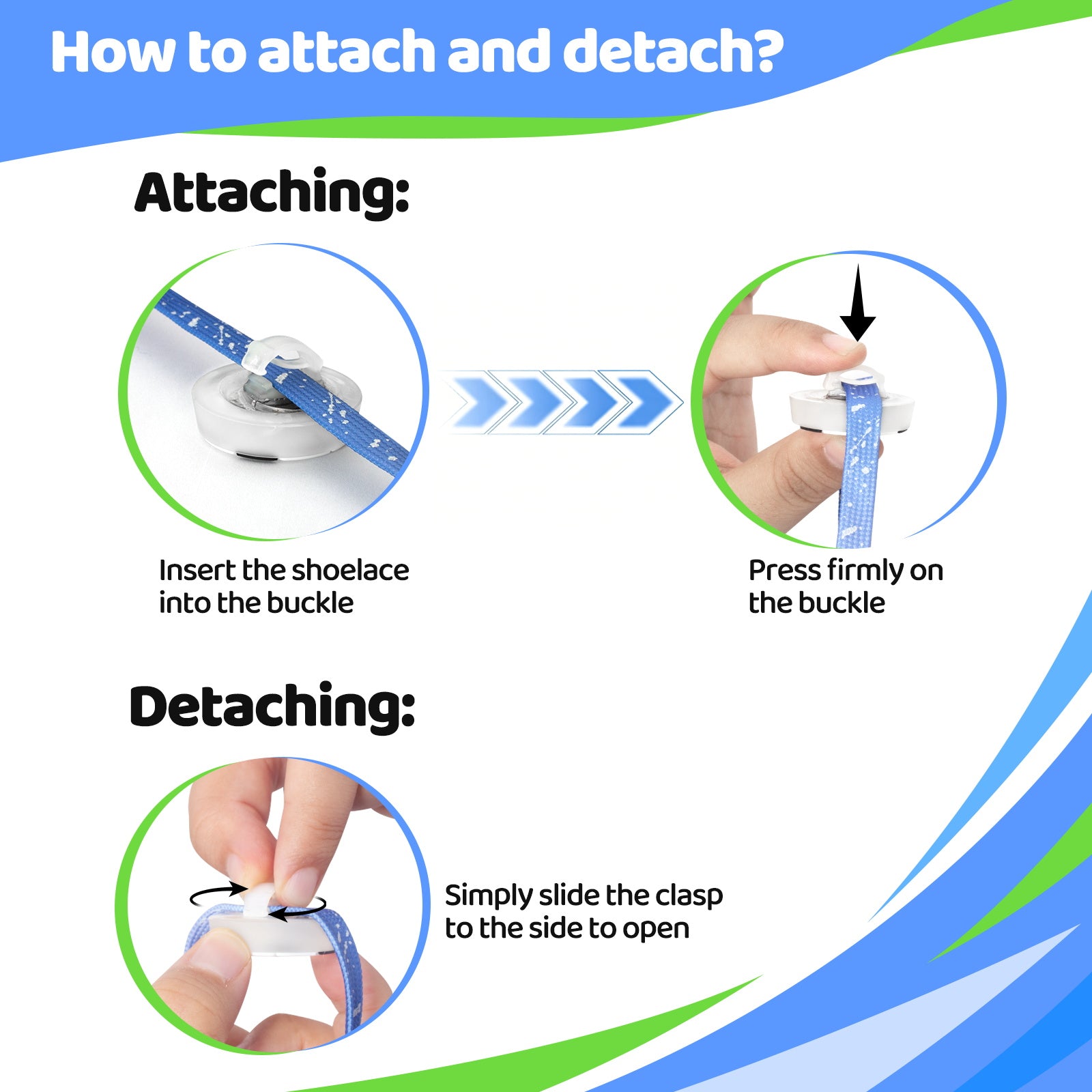 How to attach and detach?

Attaching:

Insert the shoelace into the buckle

Press firmly on the buckle

Detaching:

Simply slide the clasp to the side to open