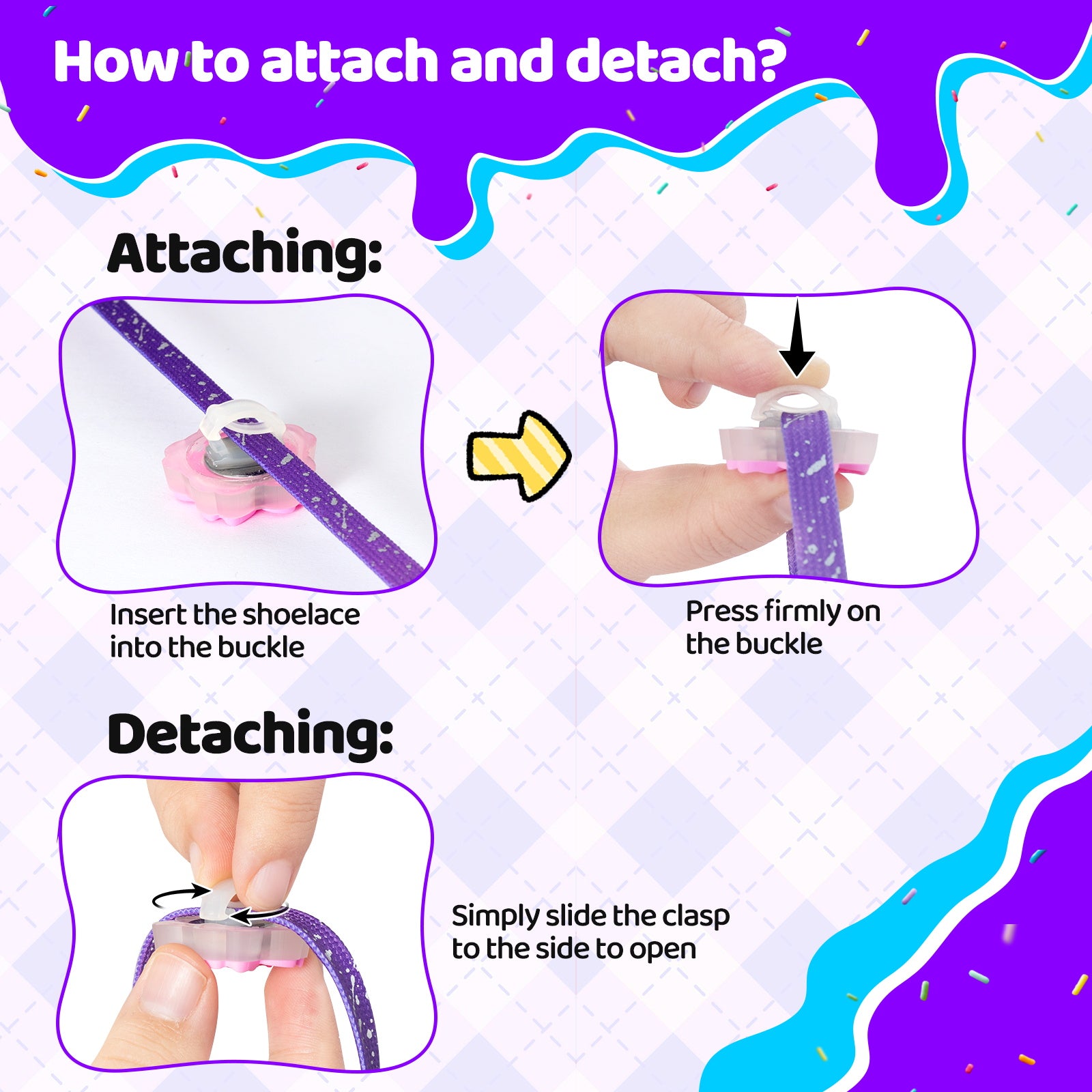 How to attach and detach?

Attaching:

Insert the shoelace into the buckle

Press firmly on the buckle

Detaching:

Simply slide the clasp to the side to open