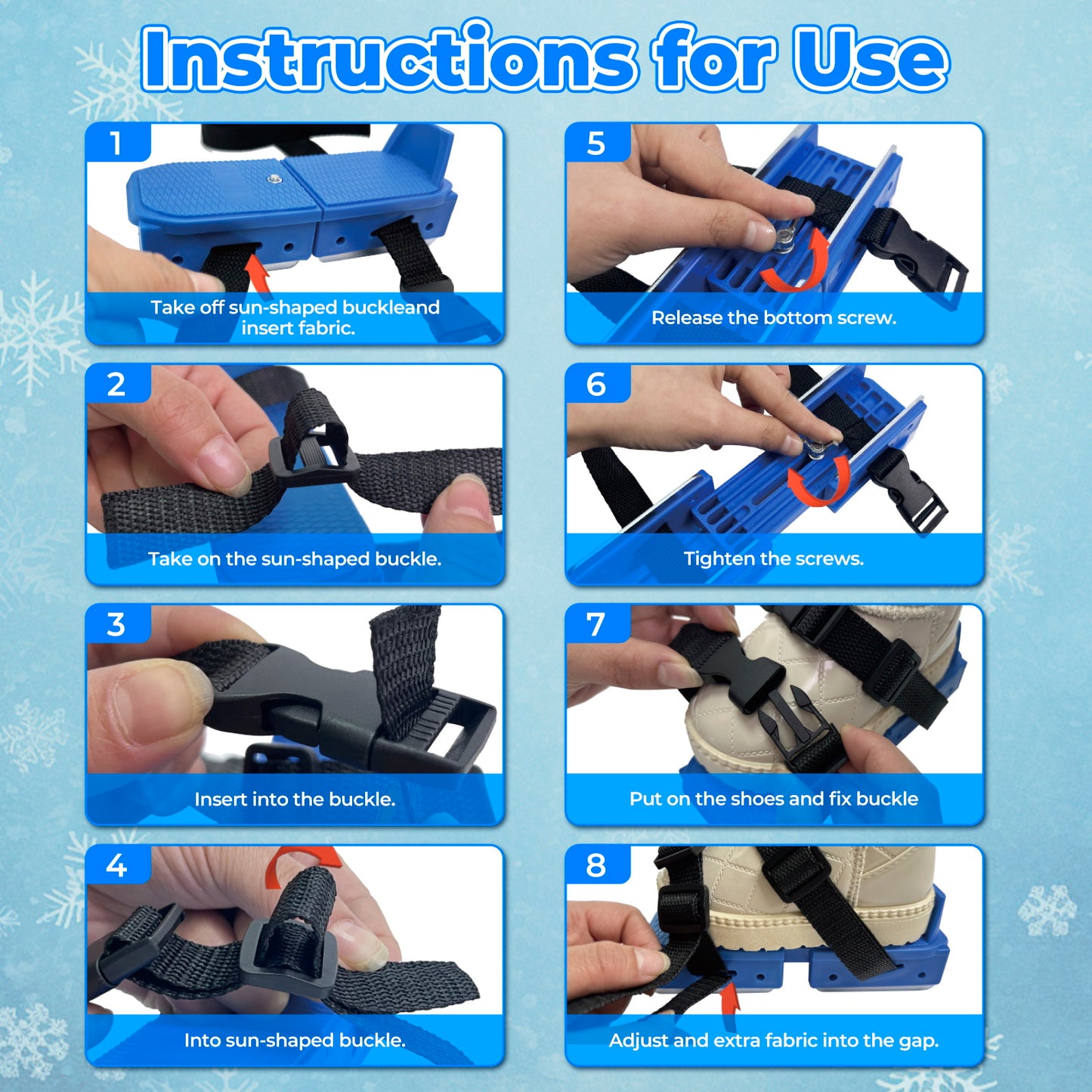 Instructions for Use

1

Take off sun-shaped buckleand insert fabric.

2

Take on the sun-shaped buckle.

3

Insert into the buckle.

4

Into sun-shaped buckle.

5

Release the bottom screw.

6

Tighten the screws.

7

Put on the shoes and fix buckle

8

Adjust and extra fabric into the gap.