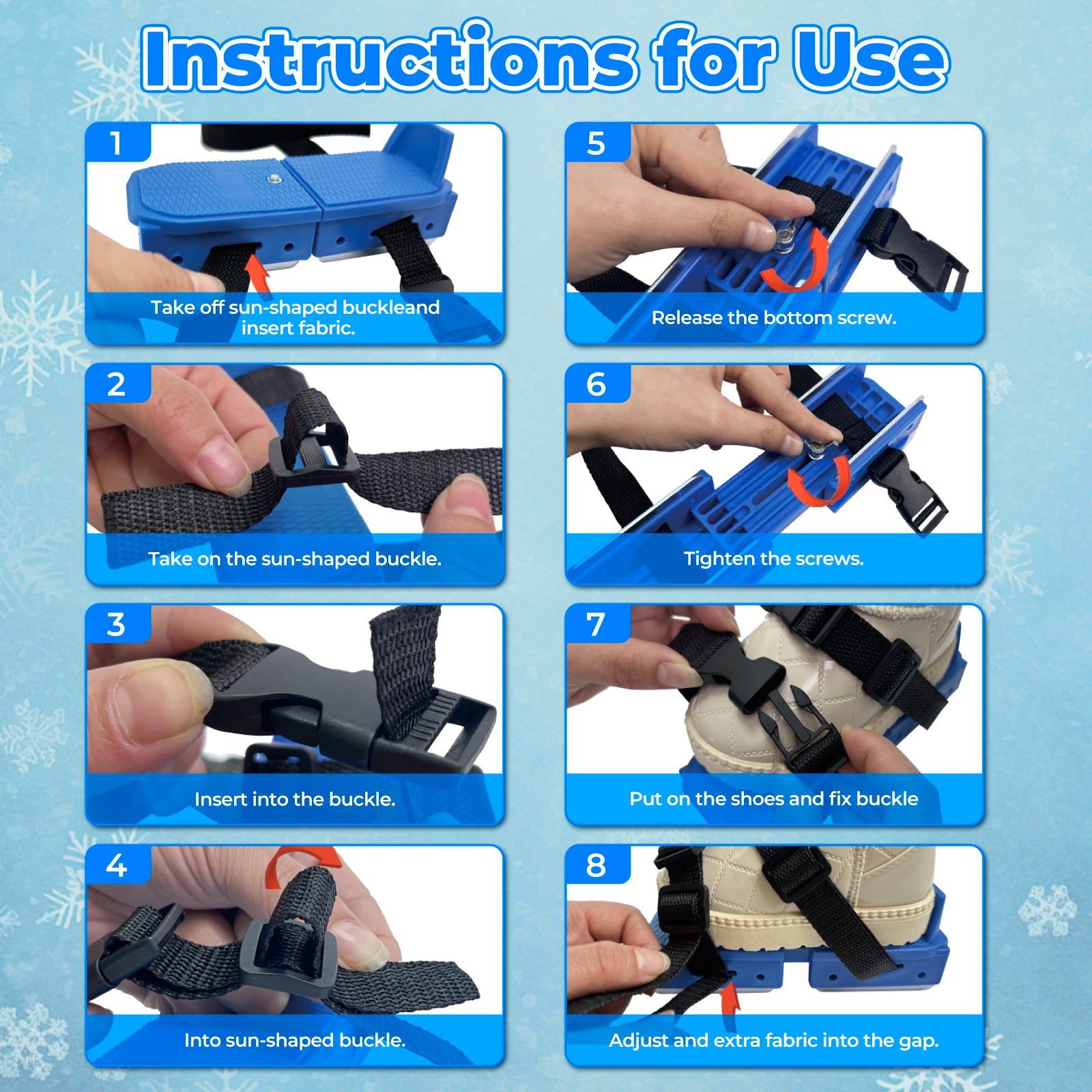 Instructions for Use

1

Take off sun-shaped buckleand insert fabric.

2

Take on the sun-shaped buckle.

3

Insert into the buckle.

4

Into sun-shaped buckle.

5

Release the bottom screw.

6

Tighten the screws.

7

Put on the shoes and fix buckle

8

Adjust and extra fabric into the gap.