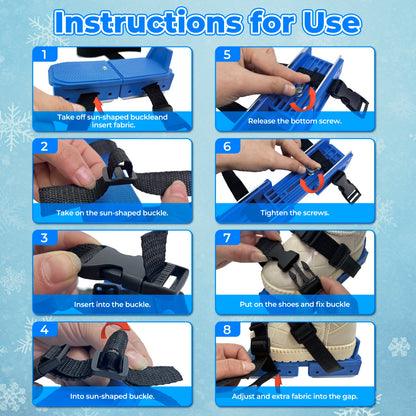 Instructions for Use

1
Take off sun-shaped buckleand insert fabric.

2
Take on the sun-shaped buckle.

3
Insert into the buckle.

4
Into sun-shaped buckle.

5
Release the bottom screw.

6
Tighten the screws.

7
Put on the shoes and fix buckle

8
Adjust and extra fabric into the gap.