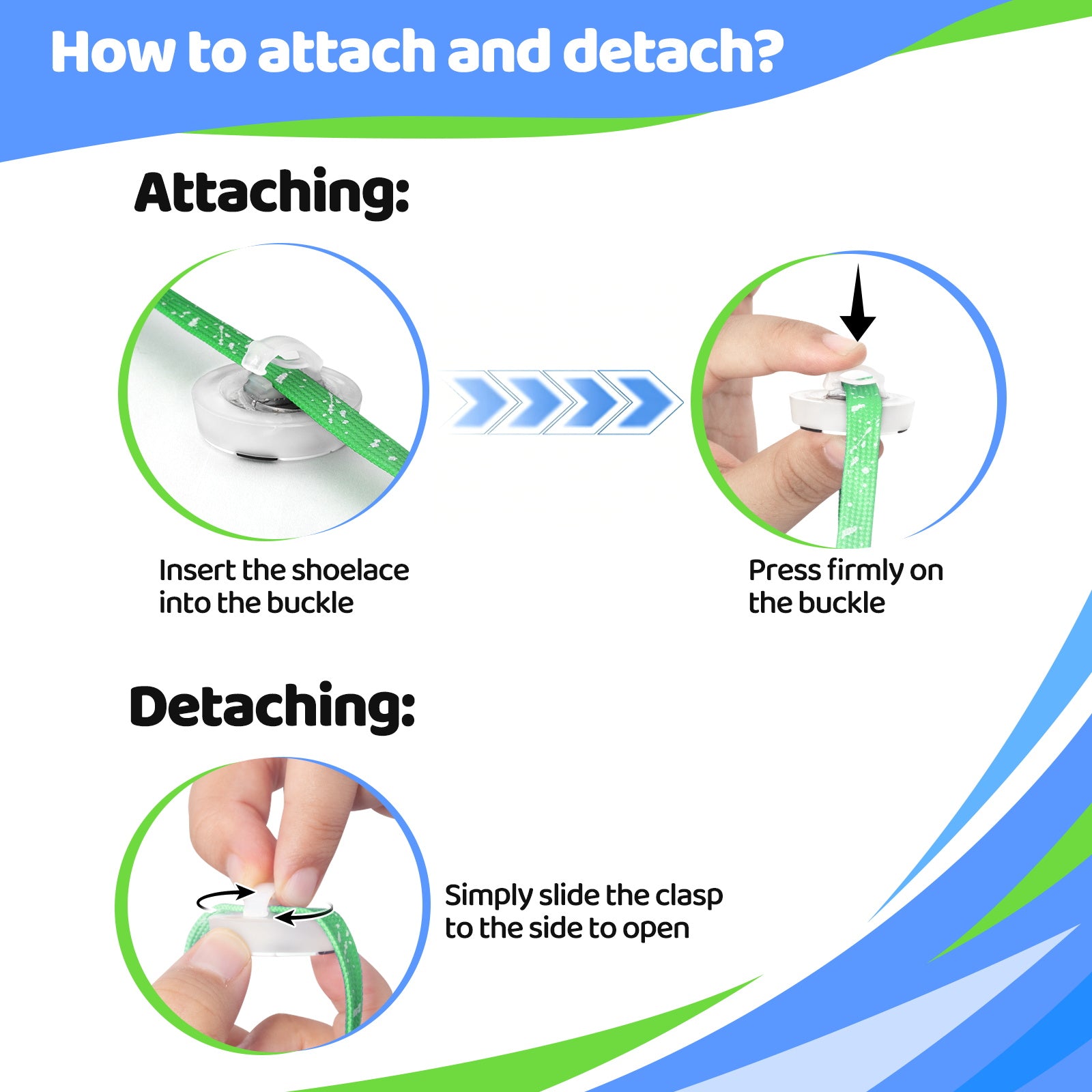 How to attach and detach?

Attaching:

Insert the shoelace into the buckle

Press firmly on the buckle

Detaching:

Simply slide the clasp to the side to open