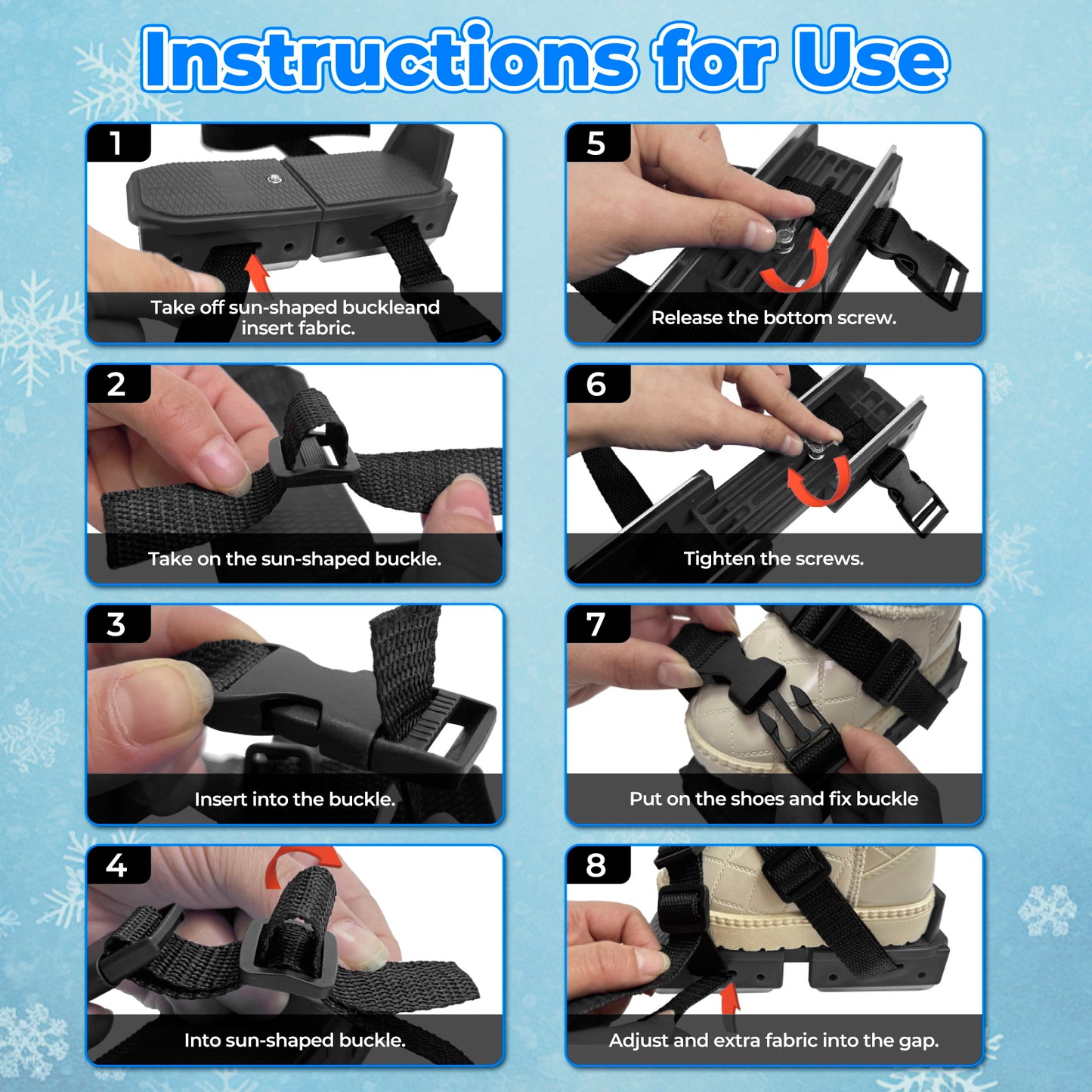 Instructions for Use

1
Take off sun-shaped buckleand insert fabric.

2
Take on the sun-shaped buckle.

3
Insert into the buckle.

4
Into sun-shaped buckle.

5
Release the bottom screw.

6
Tighten the screws.

7
Put on the shoes and fix buckle

8
Adjust and extra fabric into the gap.