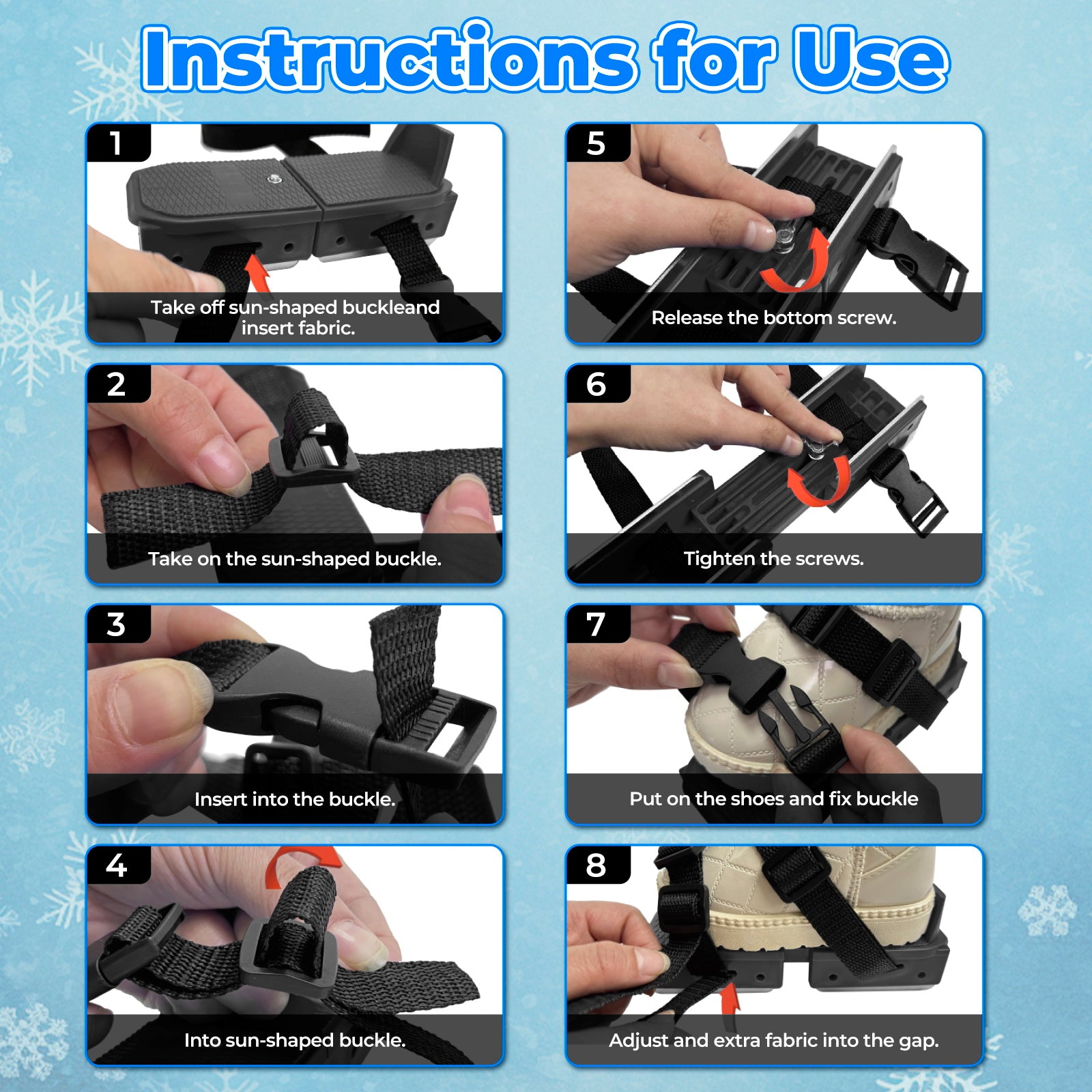 Instructions for Use

1
Take off sun-shaped buckleand insert fabric.

2
Take on the sun-shaped buckle.

3
Insert into the buckle.

4
Into sun-shaped buckle.

5
Release the bottom screw.

6
Tighten the screws.

7
Put on the shoes and fix buckle

8
Adjust and extra fabric into the gap.