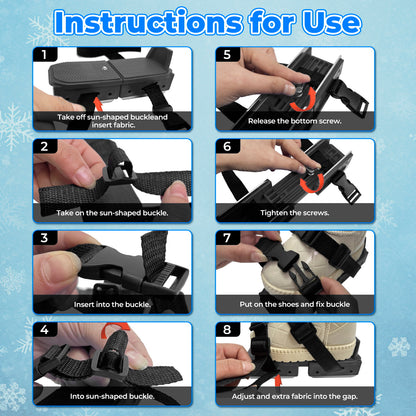 Instructions for Use

1
Take off sun-shaped buckleand insert fabric.

2
Take on the sun-shaped buckle.

3
Insert into the buckle.

4
Into sun-shaped buckle.

5
Release the bottom screw.

6
Tighten the screws.

7
Put on the shoes and fix buckle

8
Adjust and extra fabric into the gap.